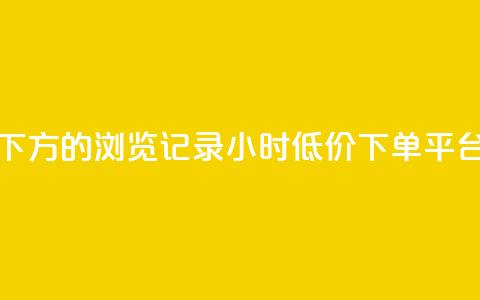 下方的浏览记录小时低价下单平台